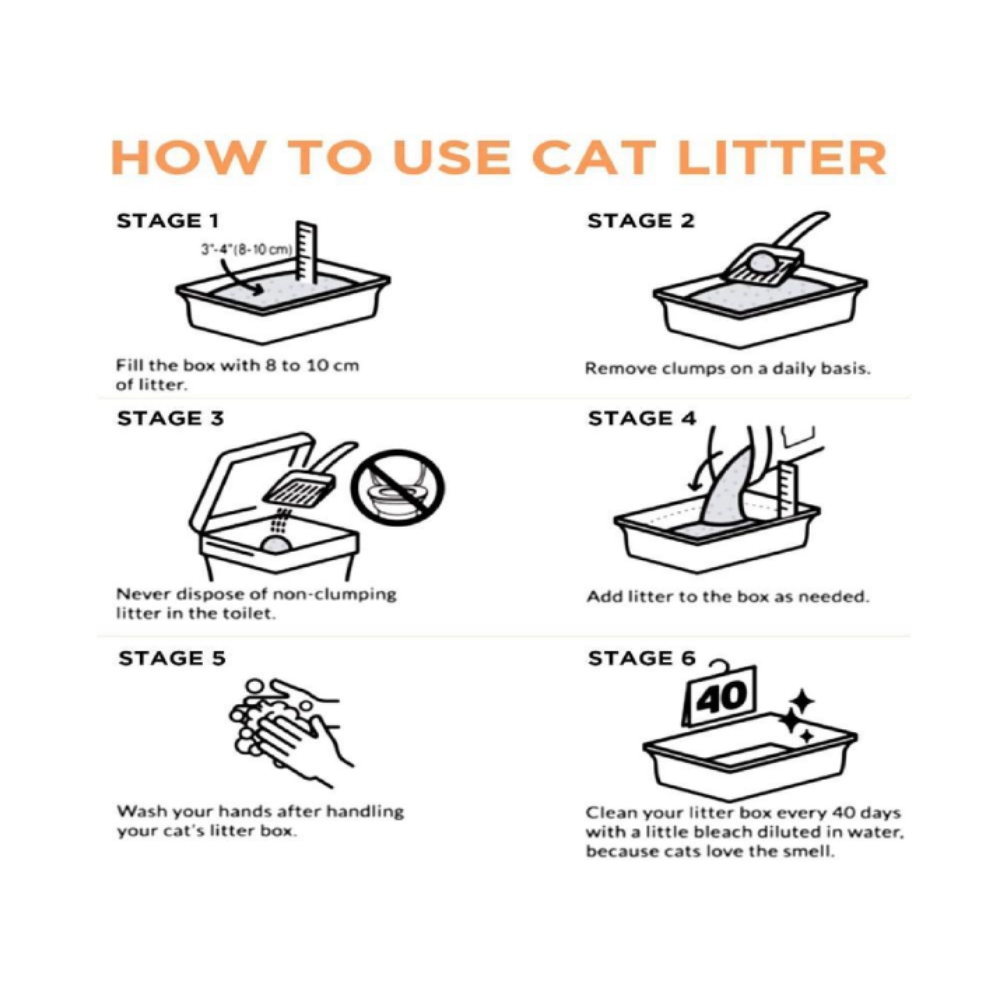 HOW TO USE CAT LITTER

STAGE 1

3"-4"(8-10 cm)

Fill the box with 8 to 10 cm of litter.

STAGE 2

Remove clumps on a daily basis.

STAGE 3

Never dispose of non-clumping litter in the toilet.

STAGE 4

Add litter to the box as needed.

STAGE 5

Wash your hands after handling your cat's litter box.

STAGE 6

40

Clean your litter box every 40 days with a little bleach diluted in water, because cats love the smell.