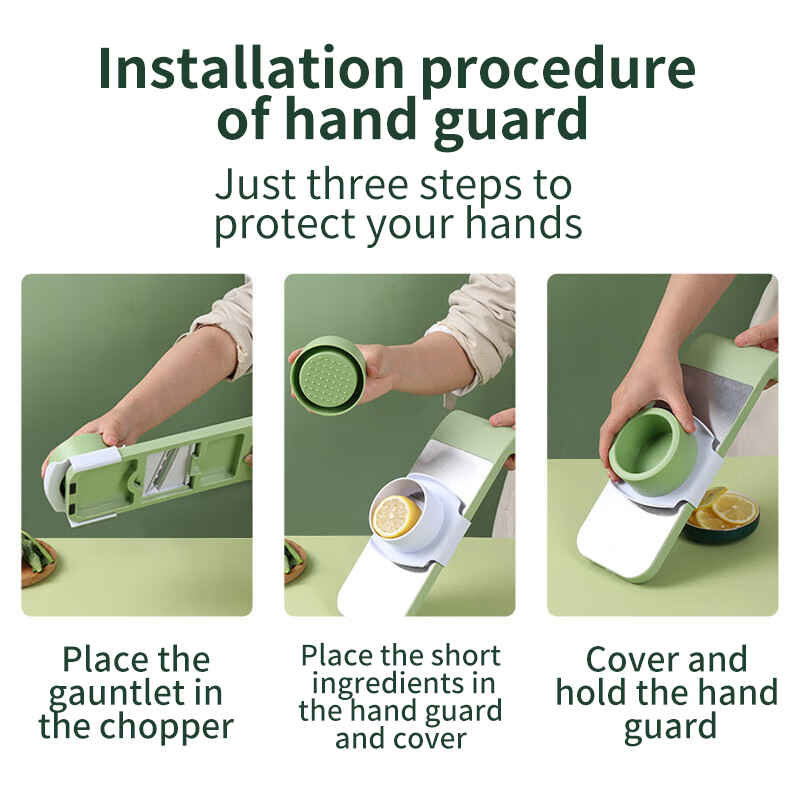 Installation procedure of hand guard

Just three steps to protect your hands

Place the gauntlet in the chopper

Place the short ingredients in the hand guard and cover

Cover and hold the hand guard