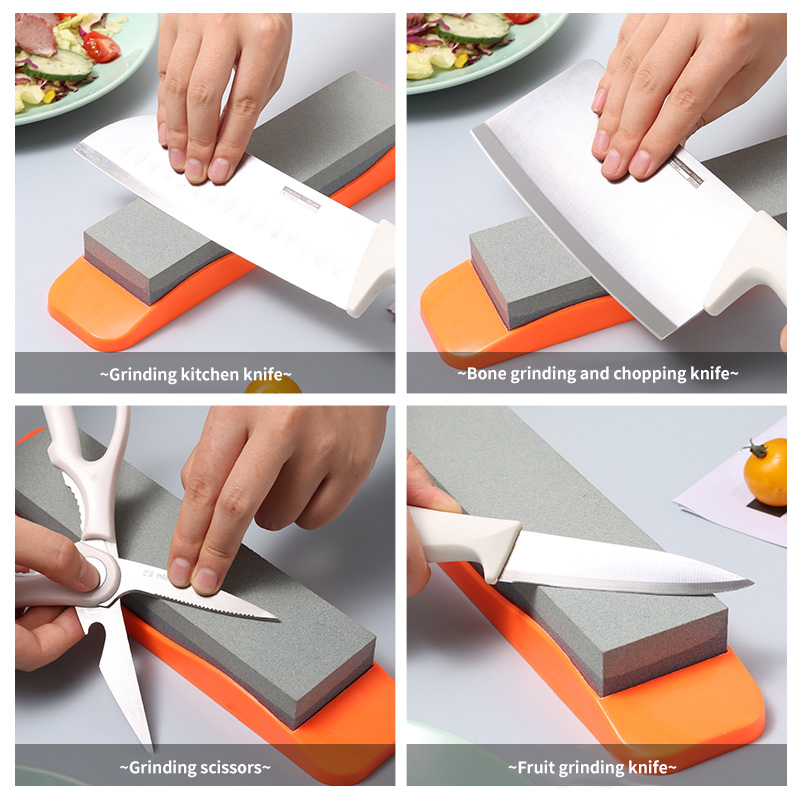 ~Grinding kitchen knife~

~Bone grinding and chopping knife~

~Grinding scissors~

~Fruit grinding knife~