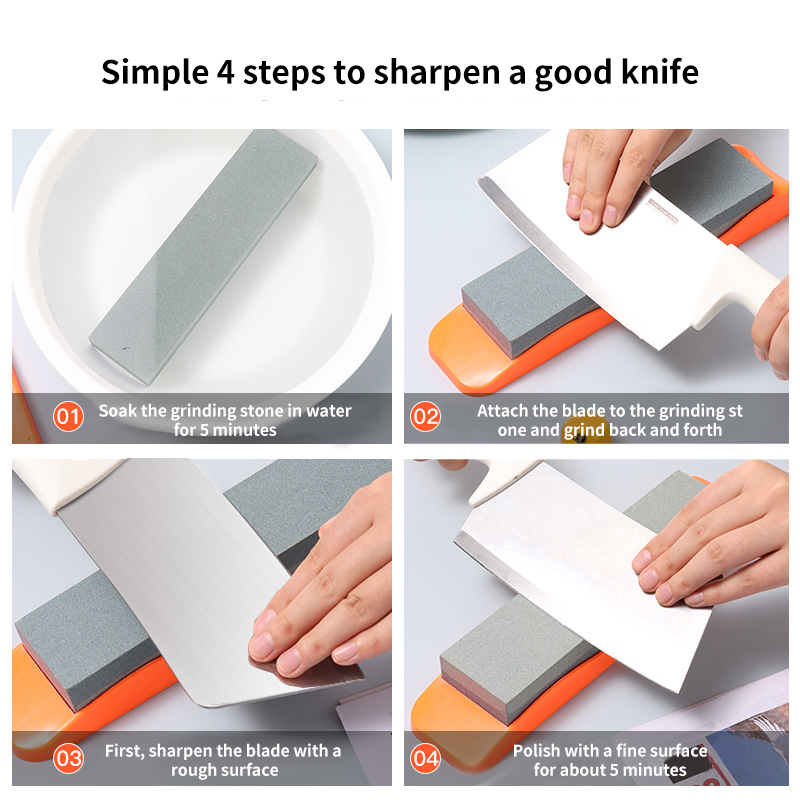 Simple 4 steps to sharpen a good knife

01 Soak the grinding stone in water for 5 minutes

02 Attach the blade to the grinding st one and grind back and forth

03 First, sharpen the blade with a rough surface

04 Polish with a fine surface for about 5 minutes