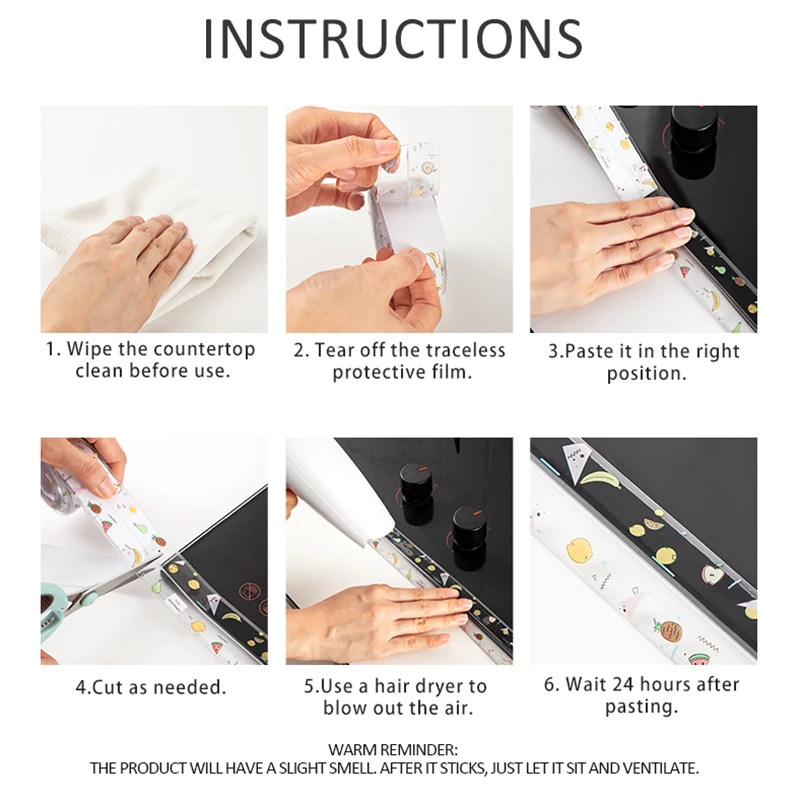 INSTRUCTIONS

1. Wipe the countertop clean before use.

2. Tear off the traceless protective film.

3.Paste it in the right position.

4.Cut as needed.

5.Use a hair dryer to blow out the air.

6. Wait 24 hours after pasting.

WARM REMINDER:
THE PRODUCT WILL HAVE A SLIGHT SMELL. AFTER IT STICKS, JUST LET IT SIT AND VENTILATE.